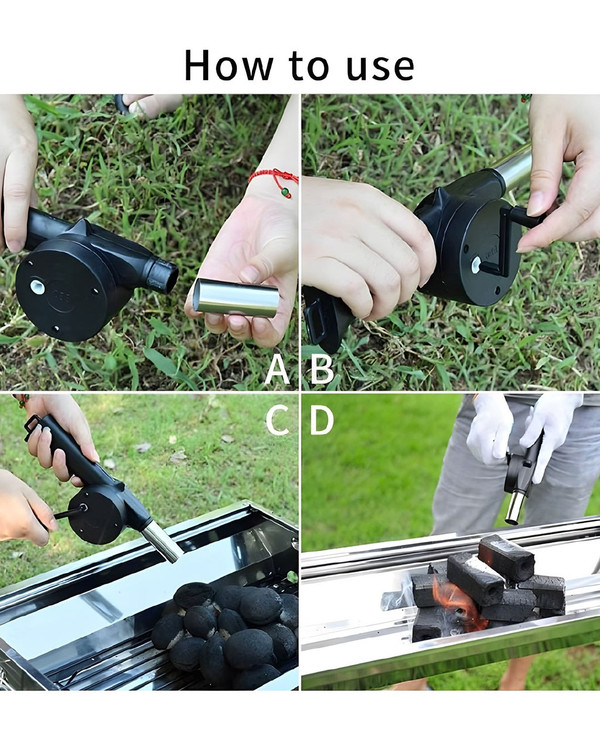 How to use

A B

C D